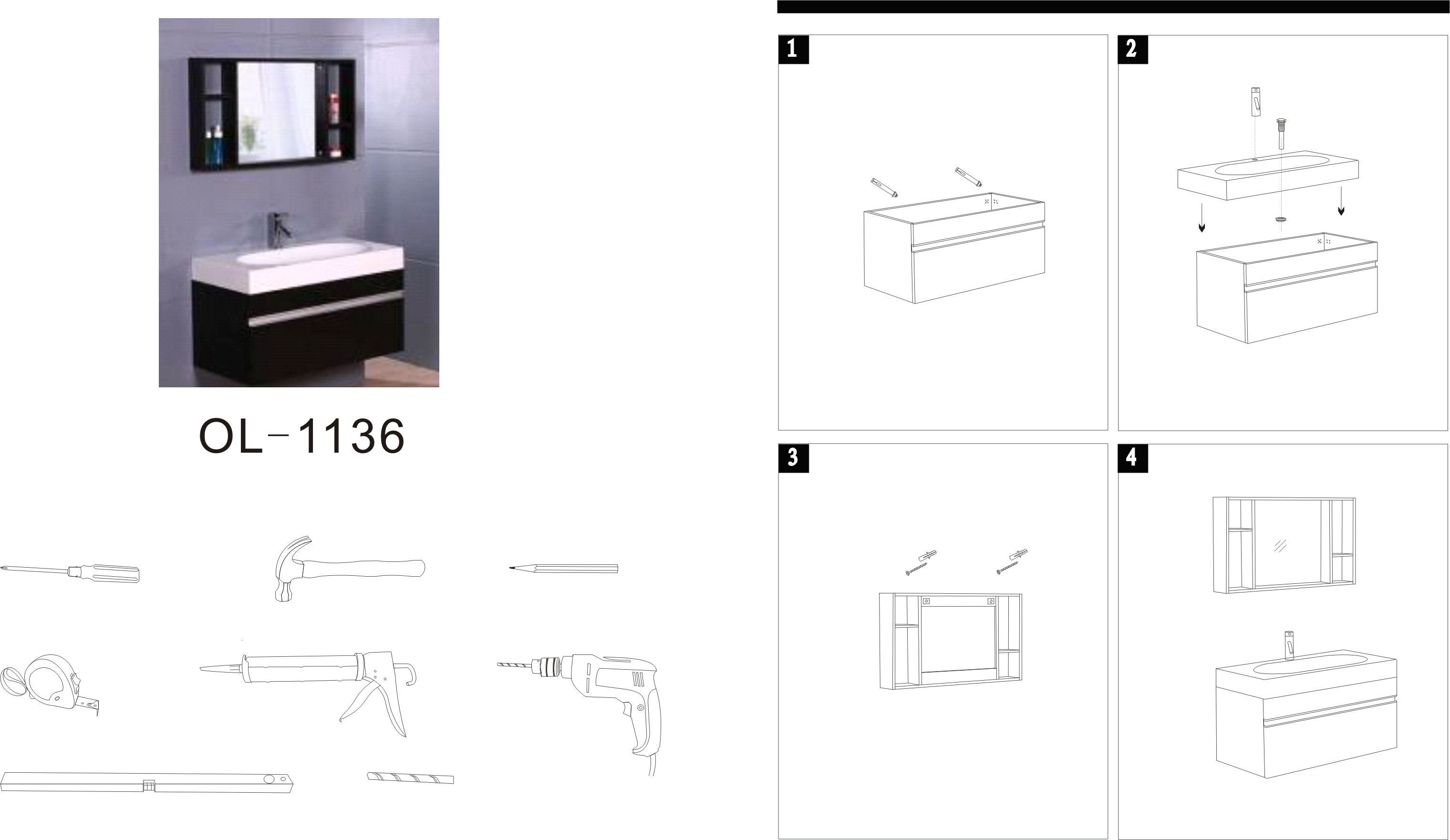 OL－1136

1

2

3

4