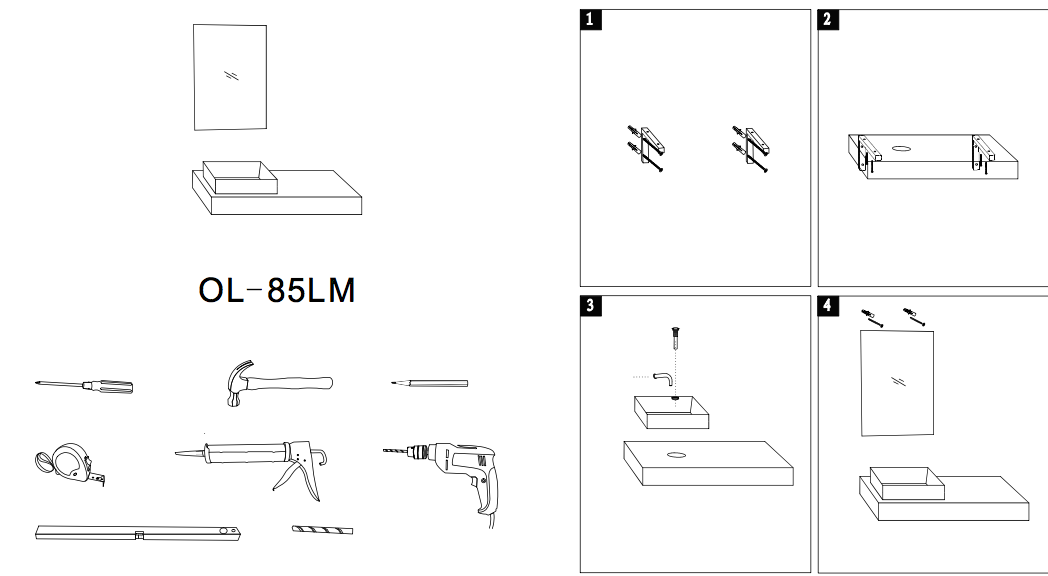 OL-85LM

1

2

3

4