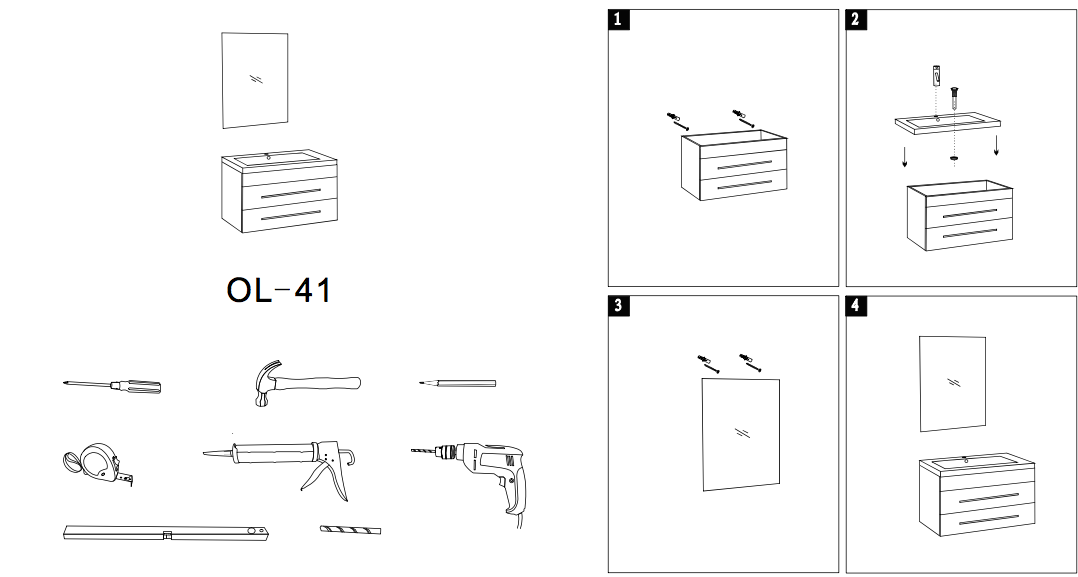 OL-41

1

2

3

4